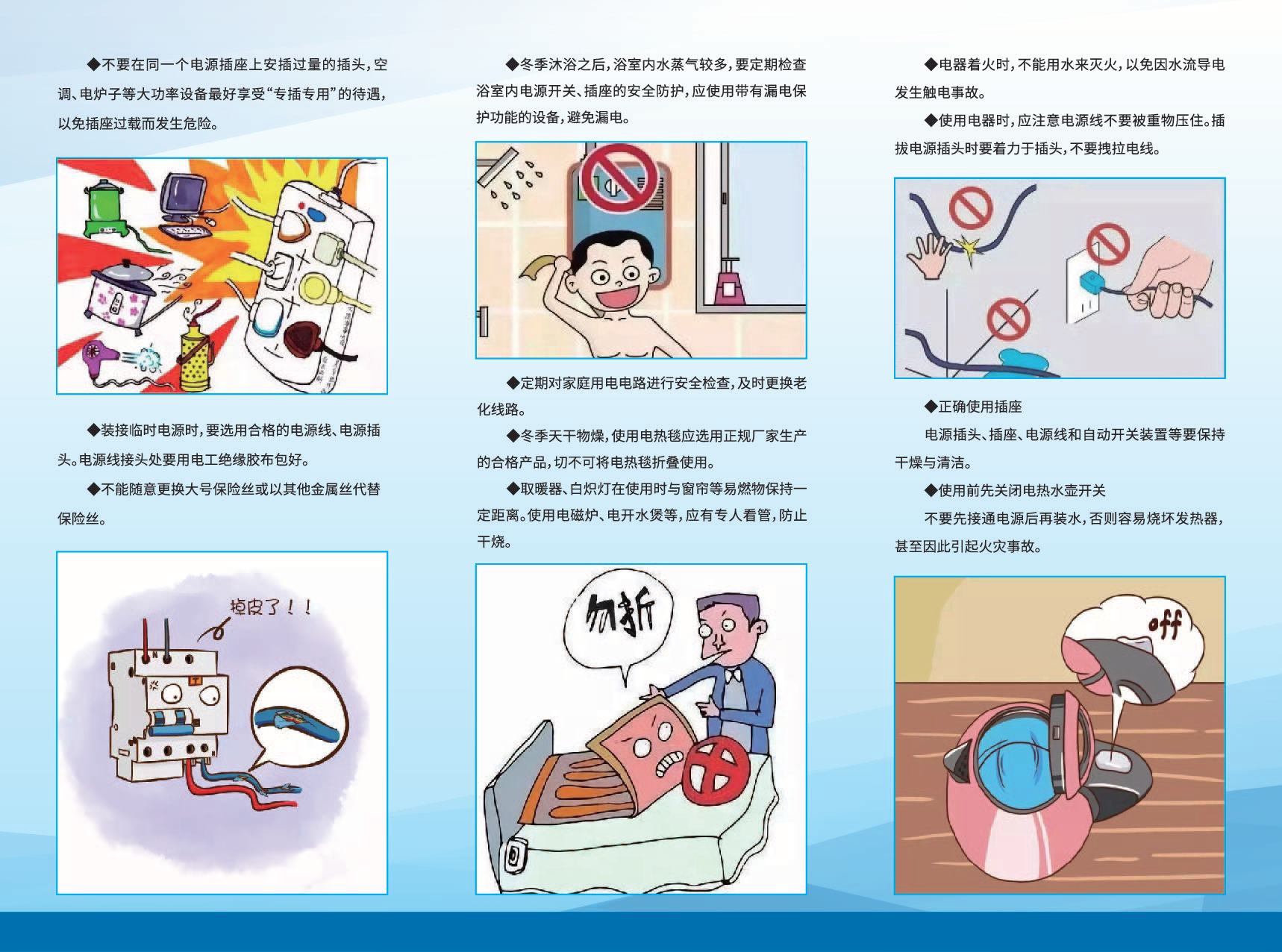 ◆不要在同一个电源插座上安插过量的插头，空调、电炉子等大功率设备最好享受“专插专用”的待遇，以免插座过载而发生危险。

◆装接临时电源时，要选用合格的电源线、电源插头。电源线接头处要用电工绝缘胶布包好。

◆不能随意更换大号保险丝或以其他金属丝代替保险丝。

掉皮了！！

◆冬季沐浴之后，浴室内水蒸气较多，要定期检查浴室内电源开关、插座的安全防护，应使用带有漏电保护功能的设备，避免漏电。

◆定期对家庭用电电路进行安全检查，及时更换老化线路。

◆冬季天干物燥，使用电热毯应选用正规厂家生产的合格产品，切不可将电热毯折叠使用。

◆取暖器、白炽灯在使用时与窗帘等易燃物保持一定距离。使用电磁炉、电开水煲等，应有专人看管，防止干烧。

勿折

◆电器着火时，不能用水来灭火，以免因水流导电发生触电事故。

◆使用电器时，应注意电源线不要被重物压住。插拔电源插头时要着力于插头，不要拽拉电线。

◆正确使用插座

电源插头、插座、电源线和自动开关装置等要保持干燥与清洁。

◆使用前先关闭电热水壶开关

不要先接通电源后再装水，否则容易烧坏发热器，甚至因此引起火灾事故。

off