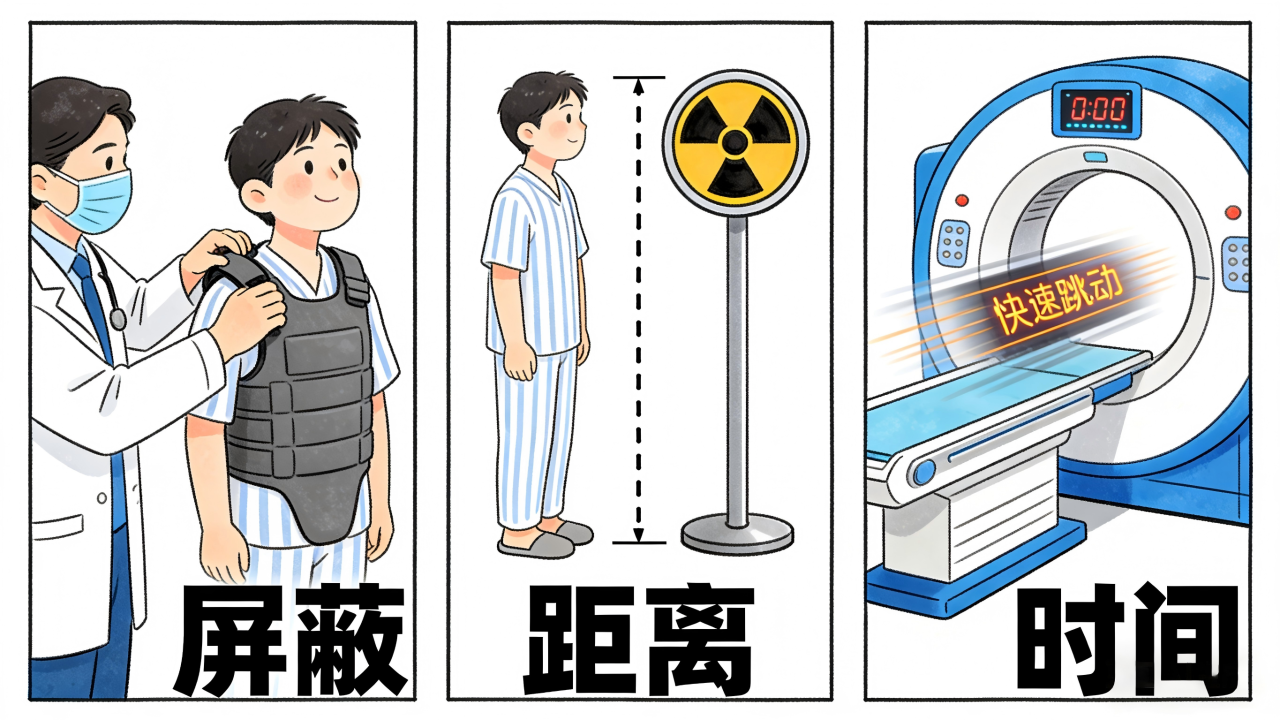 屏蔽

距离

0:00

快速跳动

时间